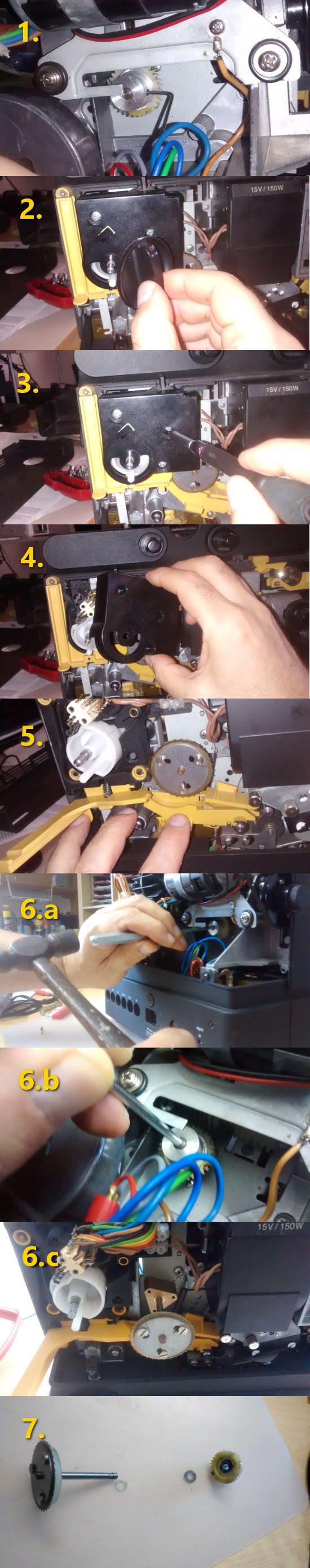 1.

2.

15V / 150W

3.

15V / 150W

4.

5.

6.a

6.b

6.c

15V / 150W

7.